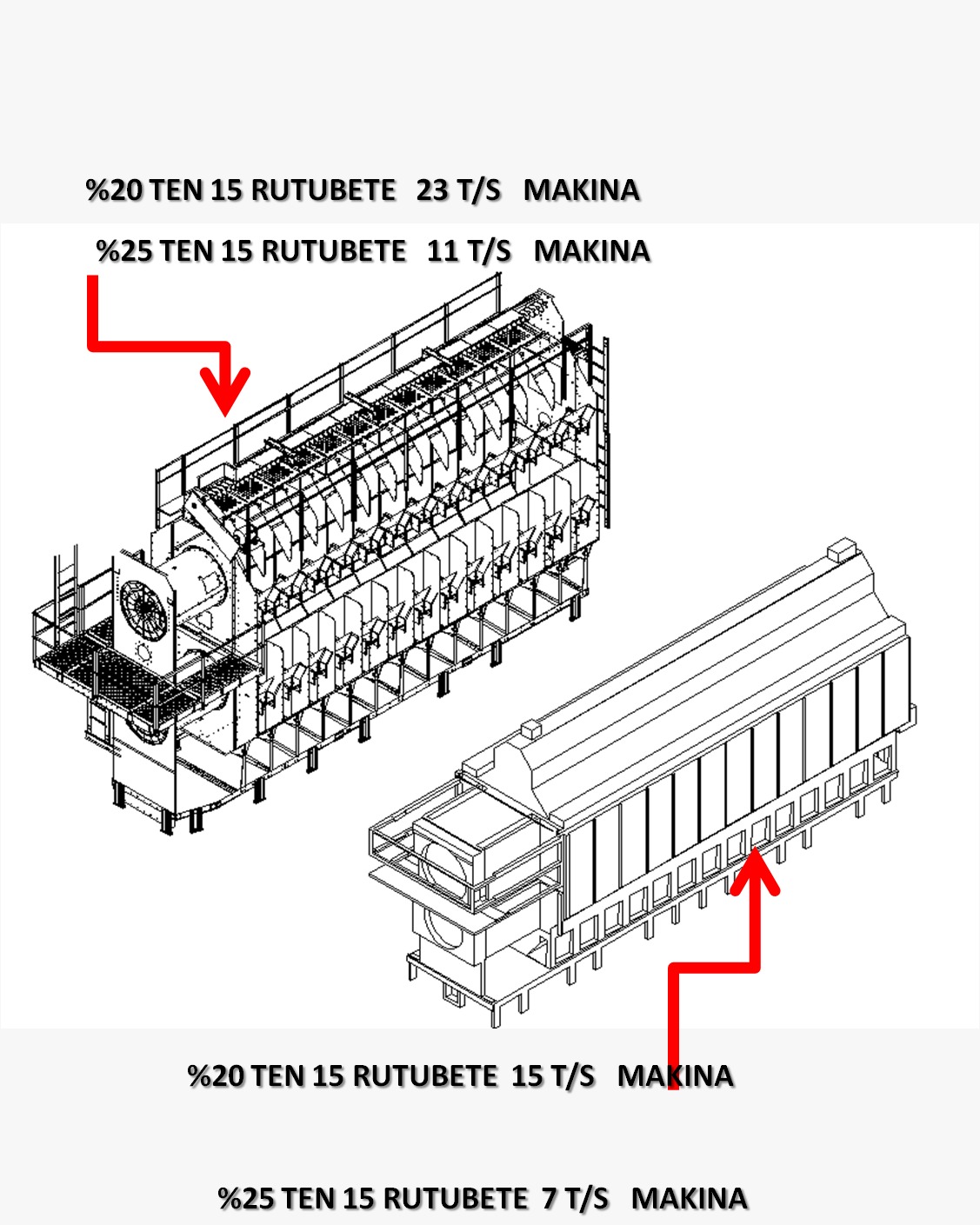 %20 TEN 15 RUTUBETE 23 T/S MAKINA

%25 TEN 15 RUTUBETE 11 T/S MAKINA

%20 TEN 15 RUTUBETE 15 T/S MAKINA

%25 TEN 15 RUTUBETE 7 T/S MAKINA